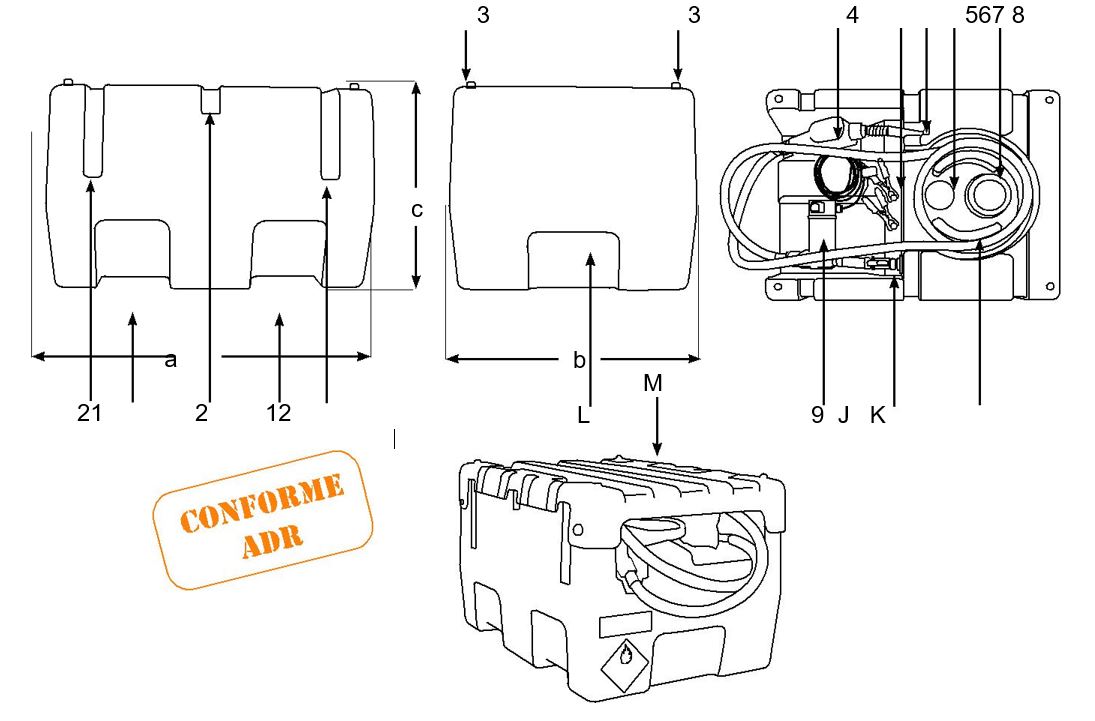 3 3 4 567 8

c

a b

21 2 12 L 9 J K

M

CONFORME ADR