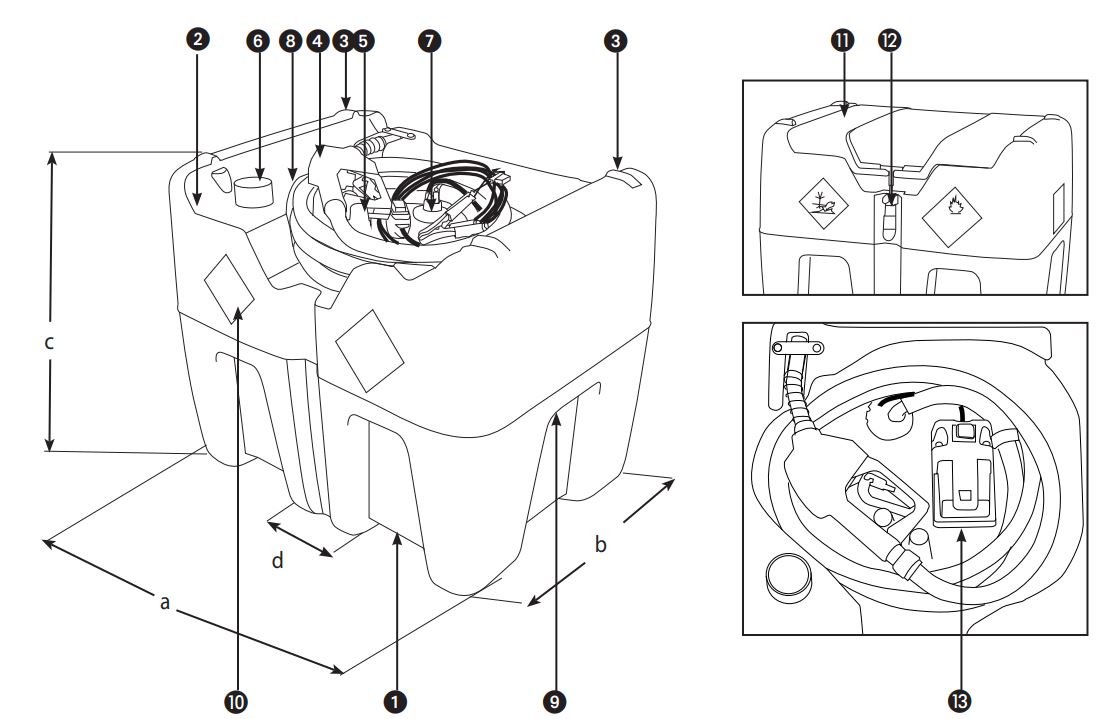 2 6 8 4 3 5 7 3
c
d
a
b
10 1 9
11 12
13