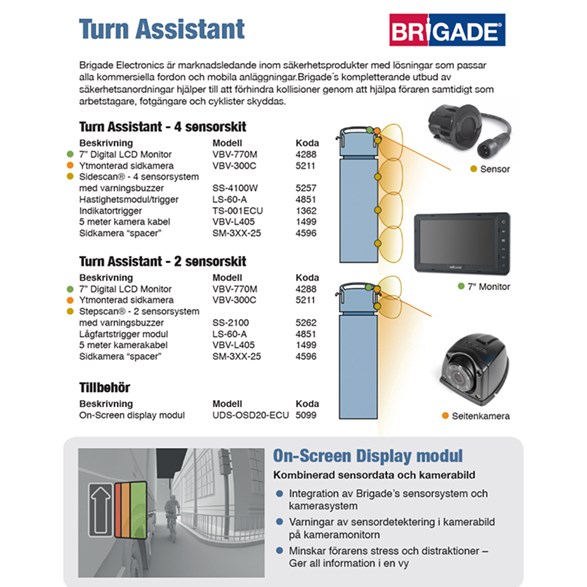 Turn Assistant

BRIGADE®

Brigade Electronics är marknadsledande inom säkerhetsprodukter med lösningar som passar alla kommersiella fordon och mobila anläggningar.Brigade's kompletterande utbud av säkerhetsanordningar hjälper till att förhindra kollisioner genom att hjälpa föraren samtidigt som arbetstagare, fotgängare och cyklister skyddas.

Turn Assistant - 4 sensorskit

| Beskrivning | Modell | Koda |
|---|---|---|
| 7" Digital LCD Monitor | VBV-770M | 4288 |
| Ytmonterad sidkamera | VBV-300C | 5211 |
| Sidescan® - 4 sensorsystem med varningsbuzzer | SS-4100W | 5257 |
| Hastighetsmodul/trigger | LS-60-A | 4851 |
| Indikatortrigger | TS-001ECU | 1362 |
| 5 meter kamera kabel | VBV-L405 | 1499 |
| Sidkamera "spacer" | SM-3XX-25 | 4596 |

Turn Assistant - 2 sensorskit

| Beskrivning | Modell | Koda |
|---|---|---|
| 7" Digital LCD Monitor | VBV-770M | 4288 |
| Ytmonterad sidkamera | VBV-300C | 5211 |
| Stepscan® - 2 sensorsystem med varningsbuzzer | SS-2100 | 5262 |
| Lågfartstrigger modul | LS-60-A | 4851 |
| 5 meter kamerakabel | VBV-L405 | 1499 |
| Sidkamera "spacer" | SM-3XX-25 | 4596 |

Tillbehör

| Beskrivning | Modell | Koda |
|---|---|---|
| On-Screen display modul | UDS-OSD20-ECU | 5099 |

Sensor

7" Monitor

Seitenkamera

On-Screen Display modul

Kombinerad sensordata och kamerabild

Integration av Brigade's sensorsystem och kamerasystem

Varningar av sensordetektering i kamerabild på kameramonitorn

Minskar förarens stress och distraktioner – Ger all information i en vy